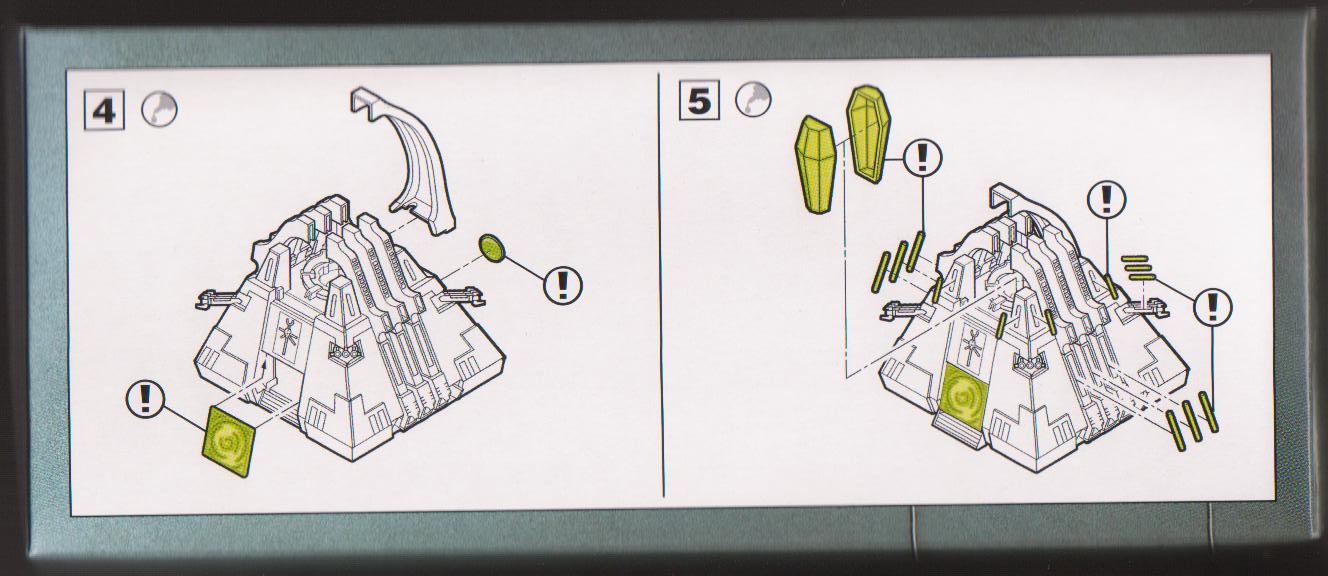 4

!

!

5

!

!

!